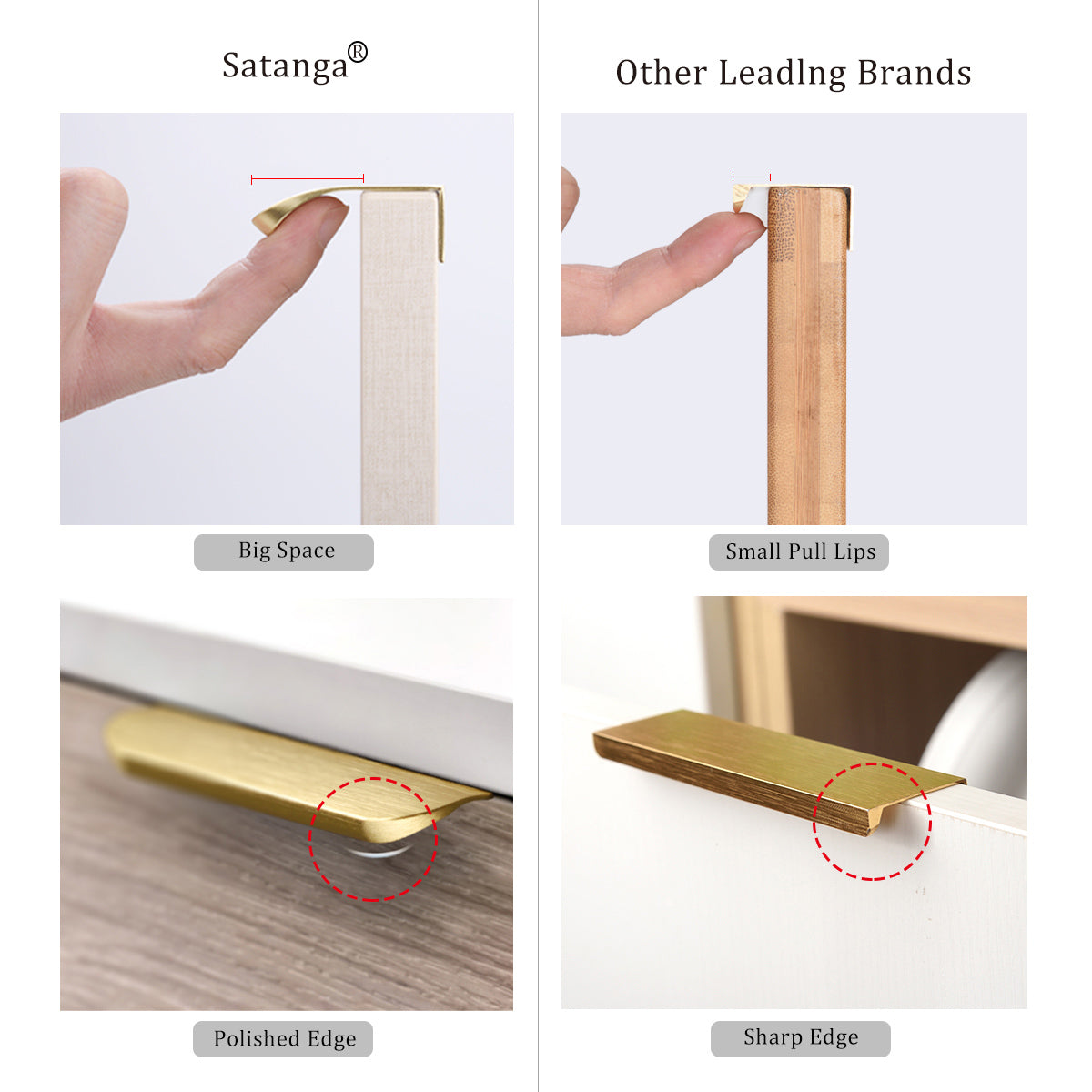 Satanga®

Big Space

Polished Edge

Other Leadlng Brands

Small Pull Lips

Sharp Edge