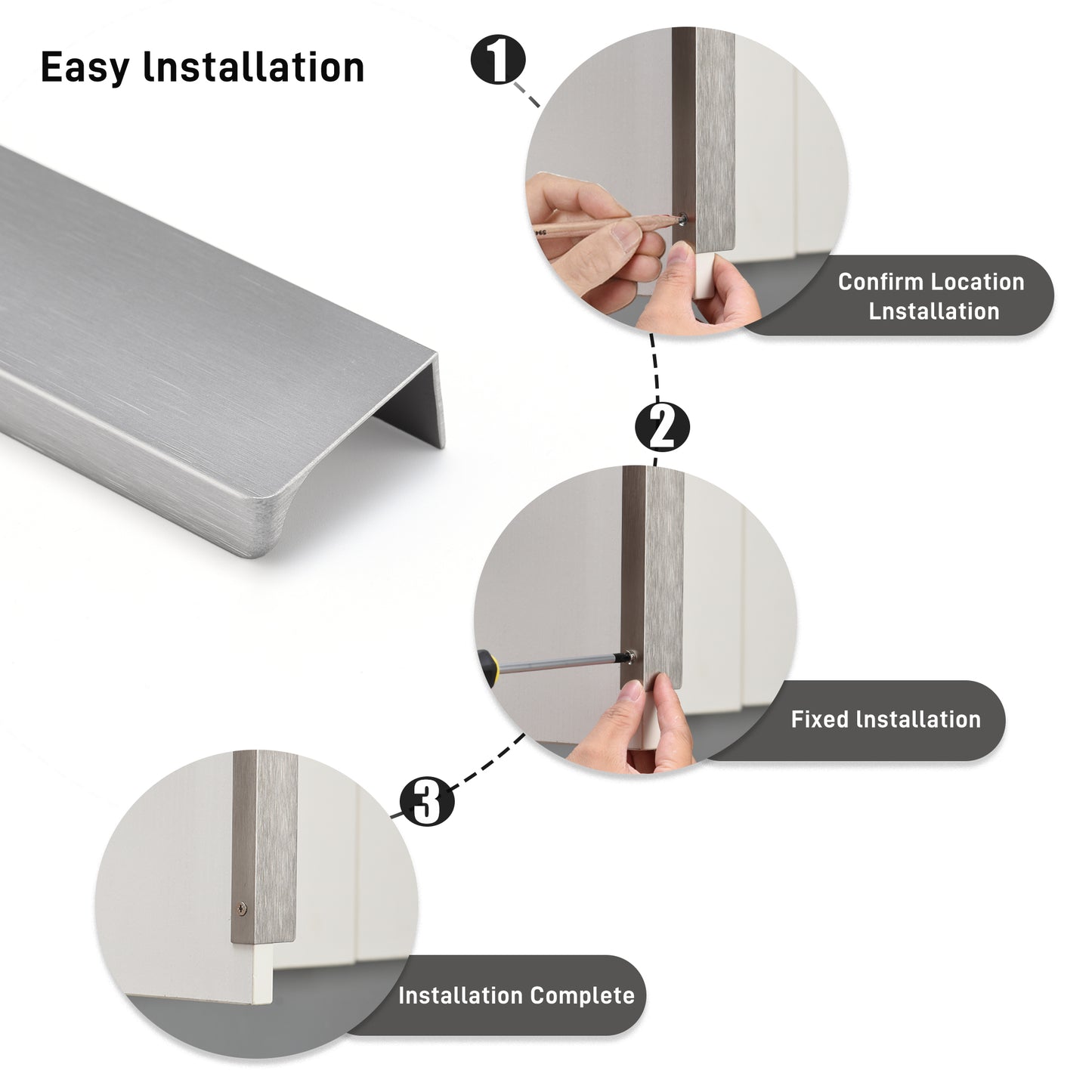 Easy Installation

1

Confirm Location Lnstallation

2

Fixed Installation

3

Installation Complete