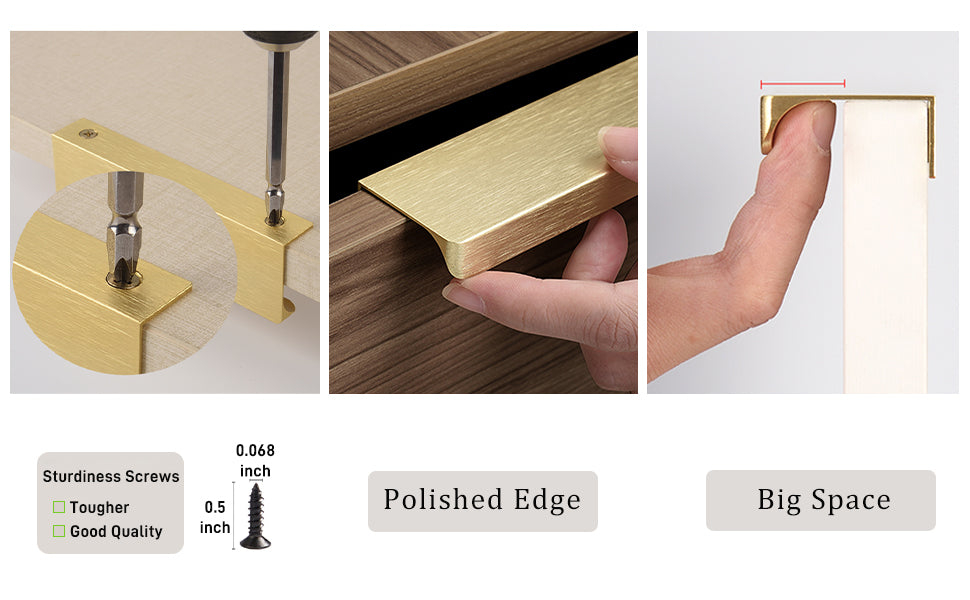 Sturdiness Screws
Tougher
Good Quality

0.068 inch

0.5 inch

Polished Edge

Big Space